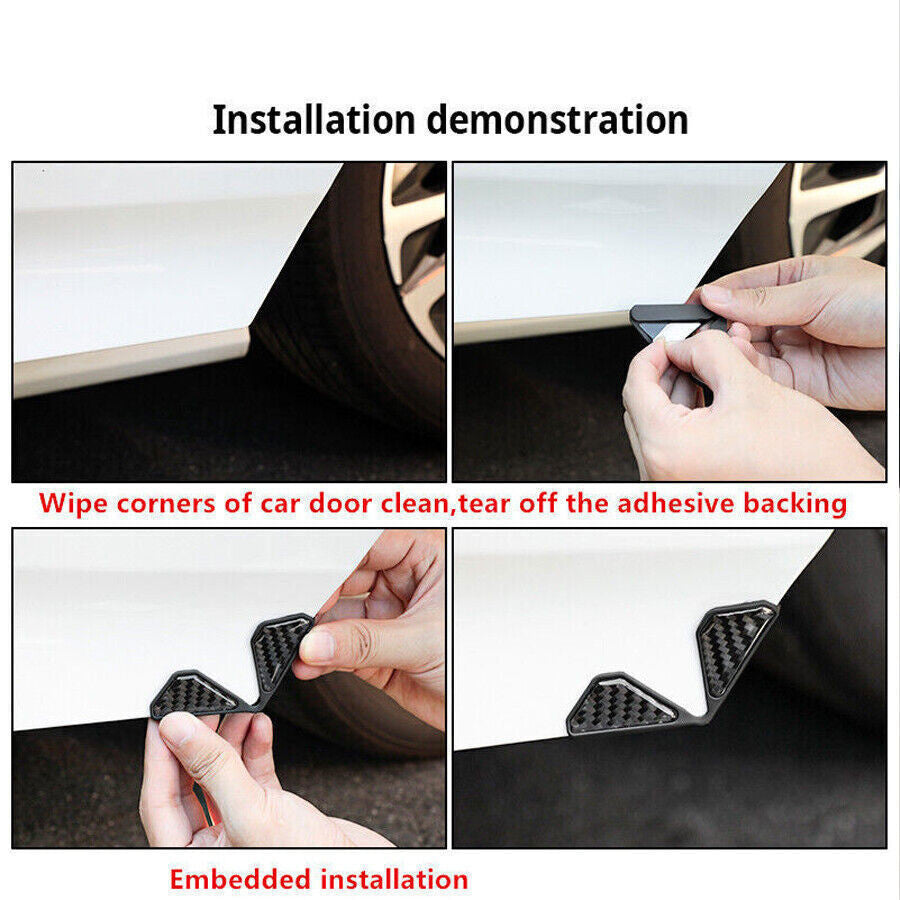 Installation demonstration

Wipe corners of car door clean,tear off the adhesive backing

Embedded installation