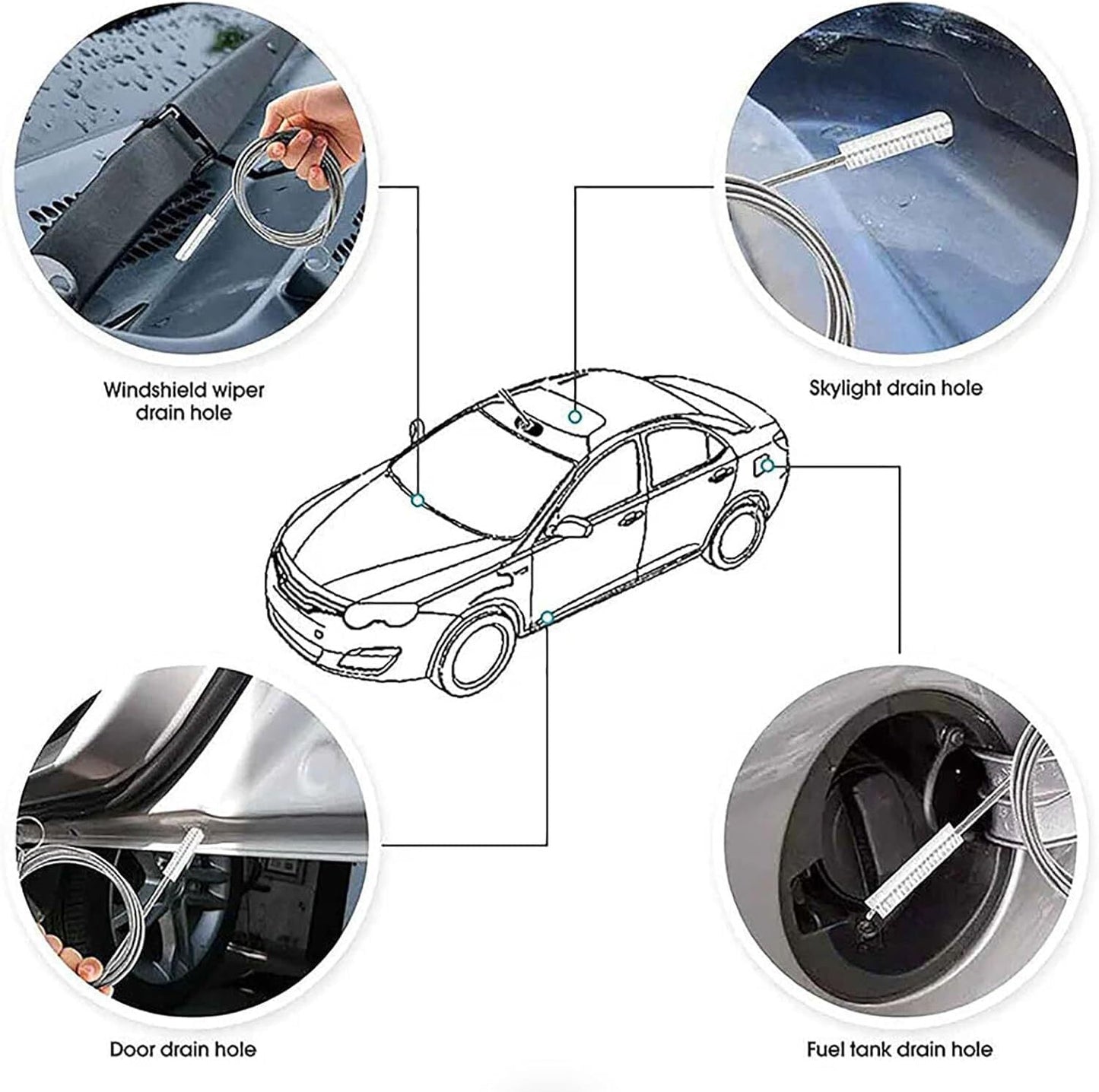 Windshield wiper drain hole

Skylight drain hole

Door drain hole

Fuel tank drain hole