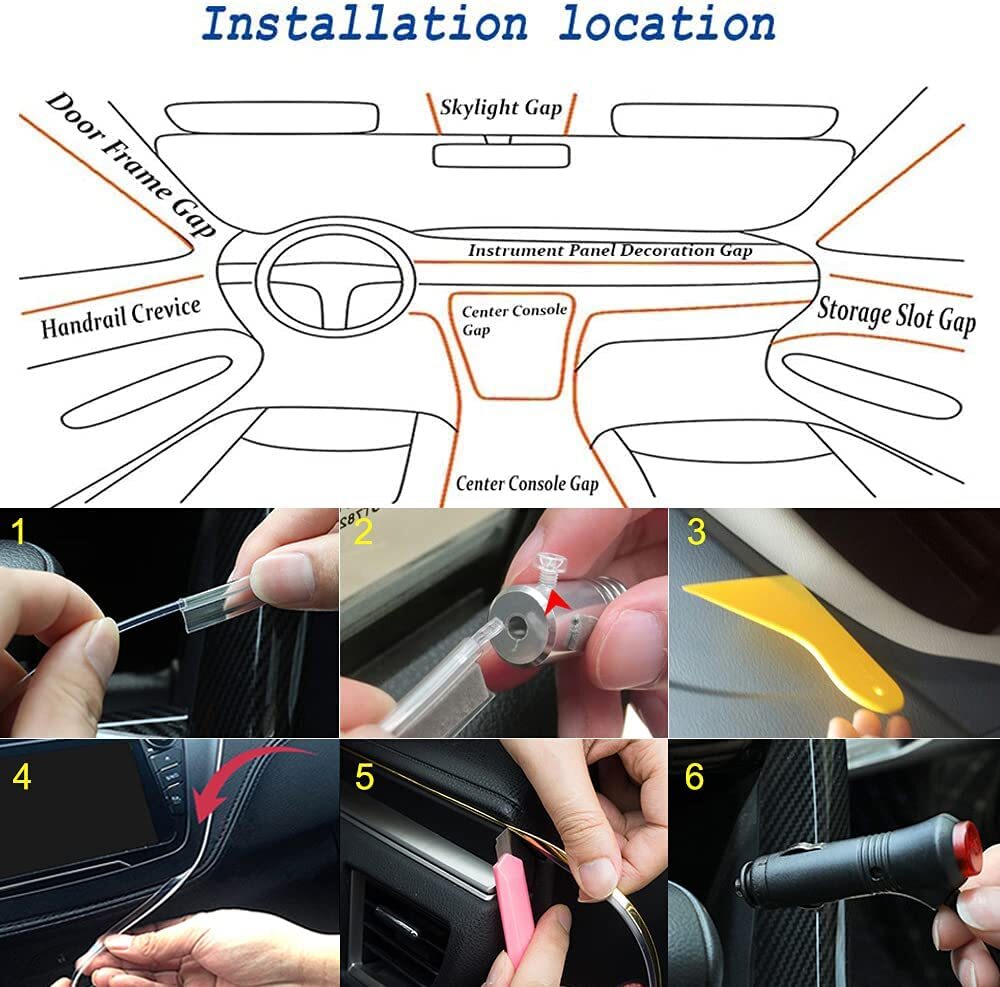 Installation location

Door Frame Gap

Skylight Gap

Instrument Panel Decoration Gap

Handrail Crevice

Center Console Gap

Storage Slot Gap

Center Console Gap

1

2

3

4

5

6