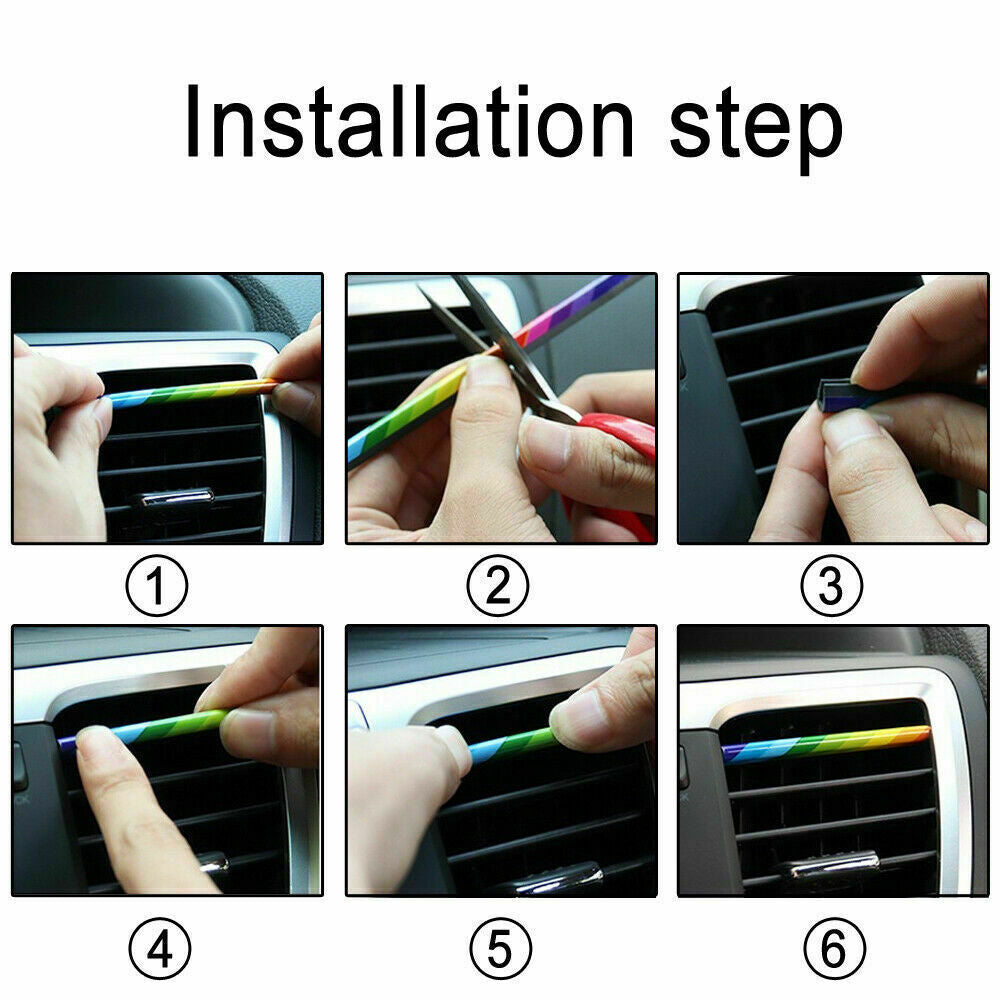 Installation step

①

②

③

④

⑤

⑥