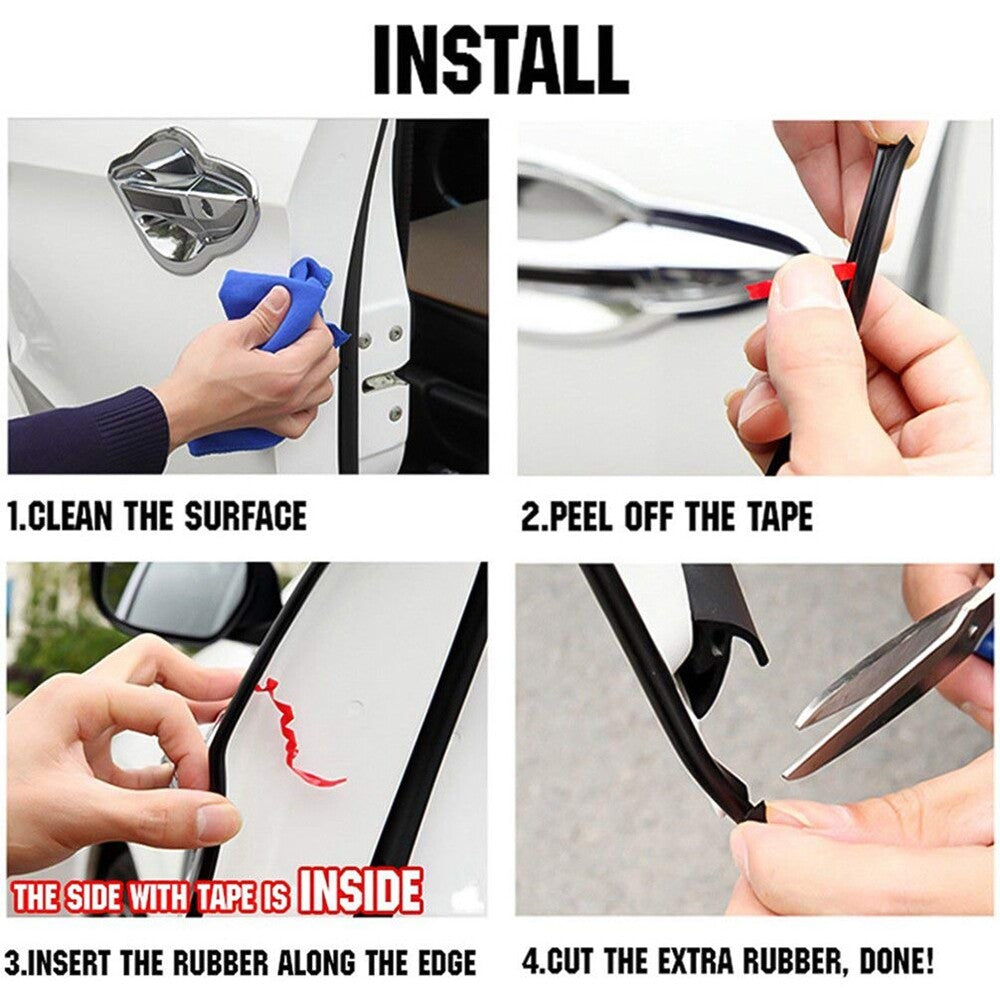 INSTALL

1.CLEAN THE SURFACE

2.PEEL OFF THE TAPE

THE SIDE WITH TAPE IS INSIDE

3.INSERT THE RUBBER ALONG THE EDGE

4.CUT THE EXTRA RUBBER, DONE!